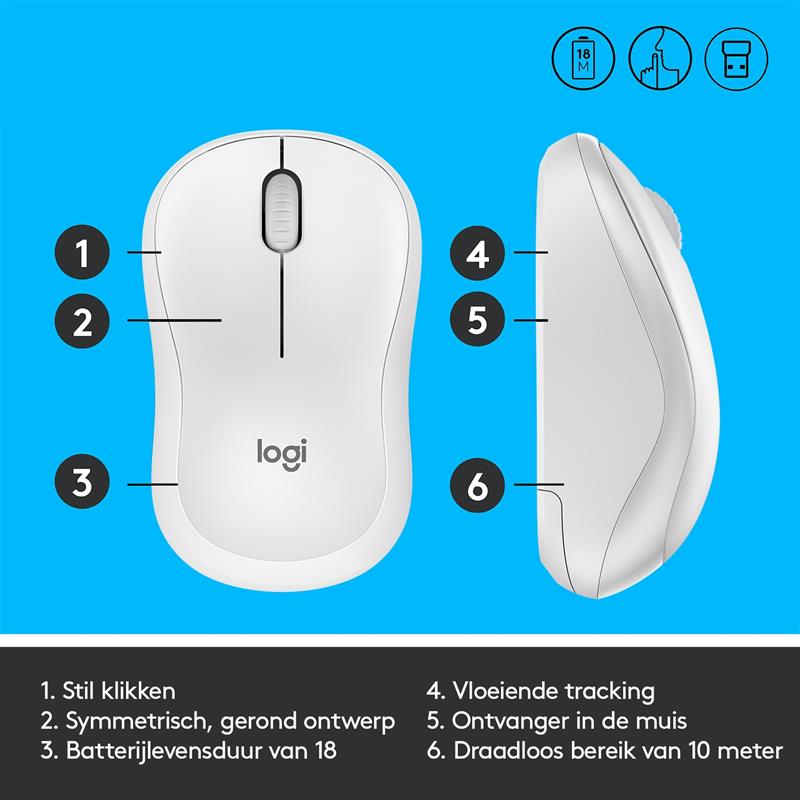 18
M

1

2

3

logi

4

5

6

1. Stil klikken
2. Symmetrisch, gerond ontwerp
3. Batterijlevensduur van 18

4. Vloeiende tracking
5. Ontvanger in de muis
6. Draadloos bereik van 10 meter